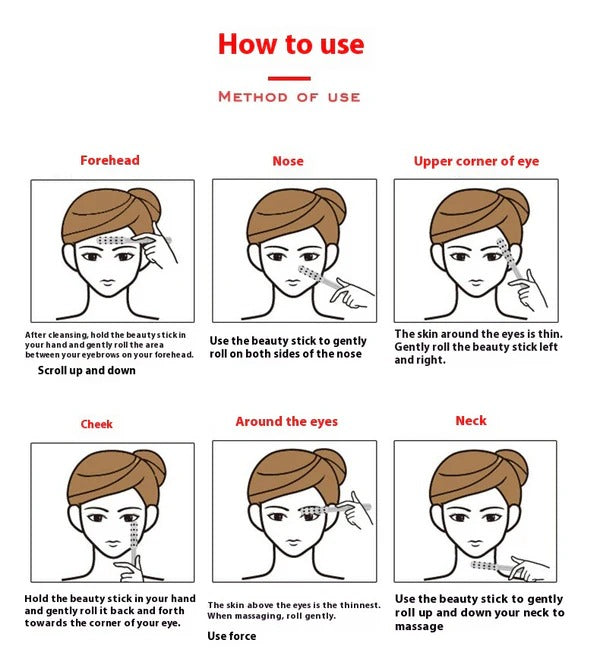 How to use

METHOD OF USE

Forehead

After cleansing, hold the beauty stick in your hand and gently roll the area between your eyebrows on your forehead.
Scroll up and down

Nose

Use the beauty stick to gently roll on both sides of the nose

Upper corner of eye

The skin around the eyes is thin. Gently roll the beauty stick left and right.

Cheek

Hold the beauty stick in your hand and gently roll it back and forth towards the corner of your eye.

Around the eyes

The skin above the eyes is the thinnest. When massaging, roll gently.
Use force

Neck

Use the beauty stick to gently roll up and down your neck to massage